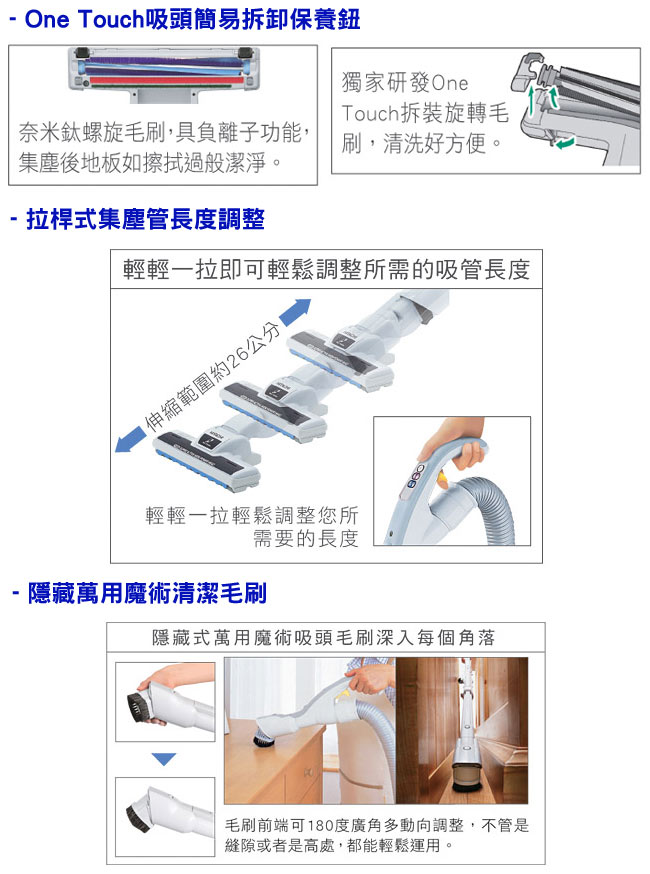 - One Touch吸頭簡易拆卸保養鈕

奈米鈦螺旋毛刷,具負離子功能,集塵後地板如擦拭過般潔淨。

獨家研發One Touch拆裝旋轉毛刷，清洗好方便。

- 拉桿式集塵管長度調整

輕輕一拉即可輕鬆調整所需的吸管長度

伸縮範圍約26公分

輕輕一拉輕鬆調整您所需要的長度

- 隱藏萬用魔術清潔毛刷

隱藏式萬用魔術吸頭毛刷深入每個角落

毛刷前端可180度廣角多動向調整，不管是縫隙或者是高處，都能輕鬆運用。