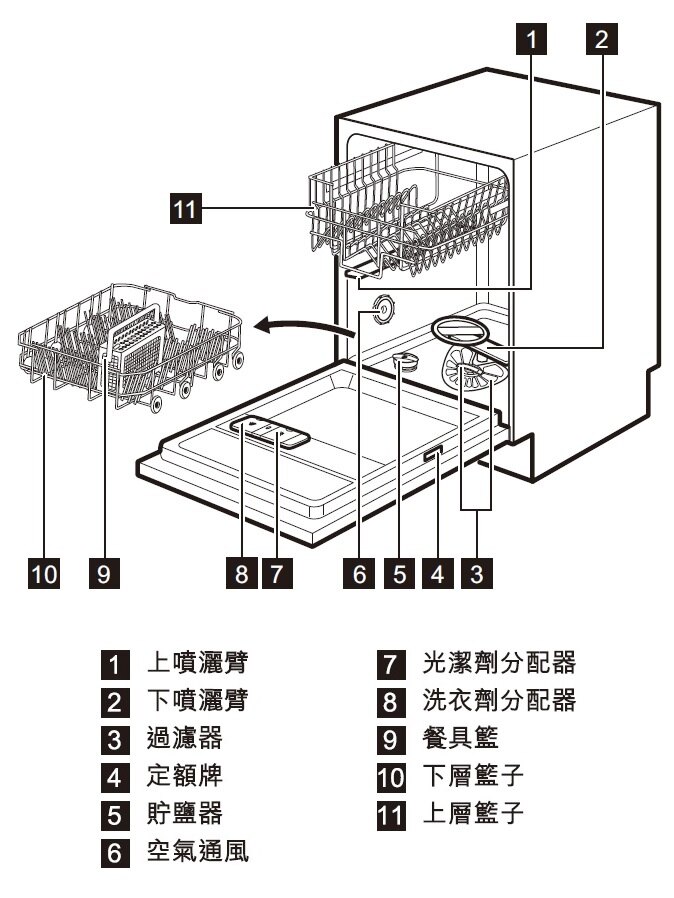 1
2
11
10
9
8
7
6
5
4
3

1 上噴灑臂
2 下噴灑臂
3 過濾器
4 定額牌
5 貯鹽器
6 空氣通風

7 光潔劑分配器
8 洗衣劑分配器
9 餐具籃
10 下層籃子
11 上層籃子