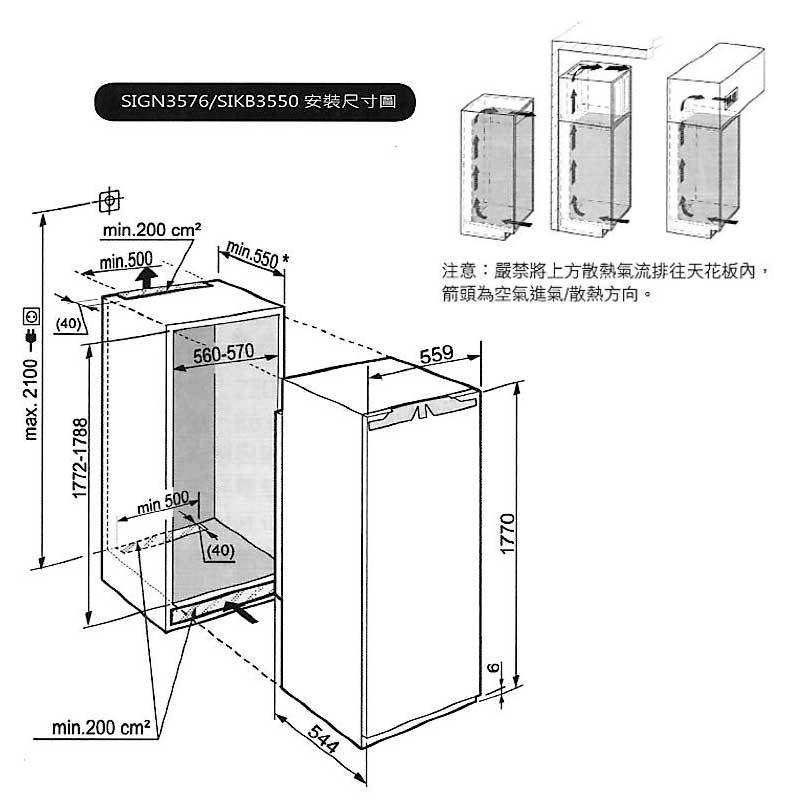 SIGN3576/SIKB3550 安裝尺寸圖

注意：嚴禁將上方散熱氣流排往天花板內，箭頭為空氣進氣/散熱方向。

min.200 cm²
min.500
min.550 *
(40)
max. 2100
560-570
559
1772-1788
min 500
(40)
1770
6
min.200 cm²
544